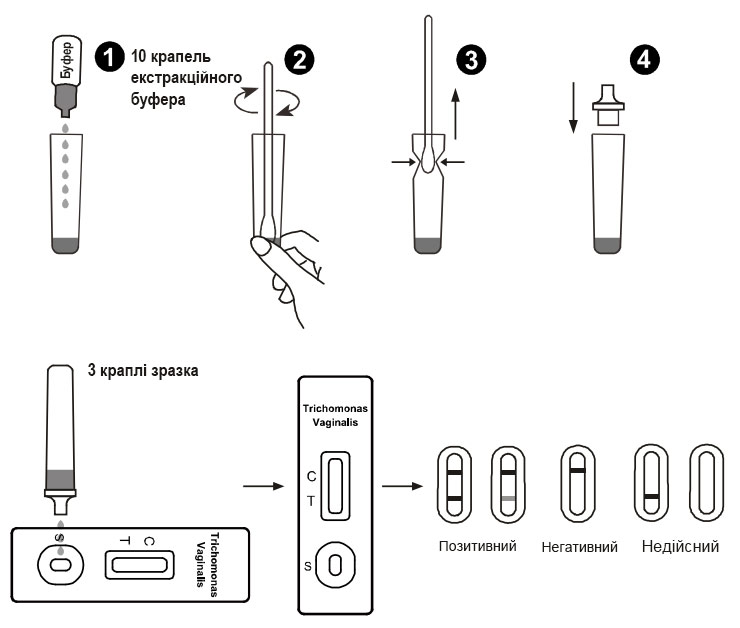 Буфер

1 10 крапель екстракційного буфера

2

3

4

3 краплі зразка

S T C Trichomonas Vaginalis

Trichomonas Vaginalis

C
T

S

Позитивний Негативний Недійсний