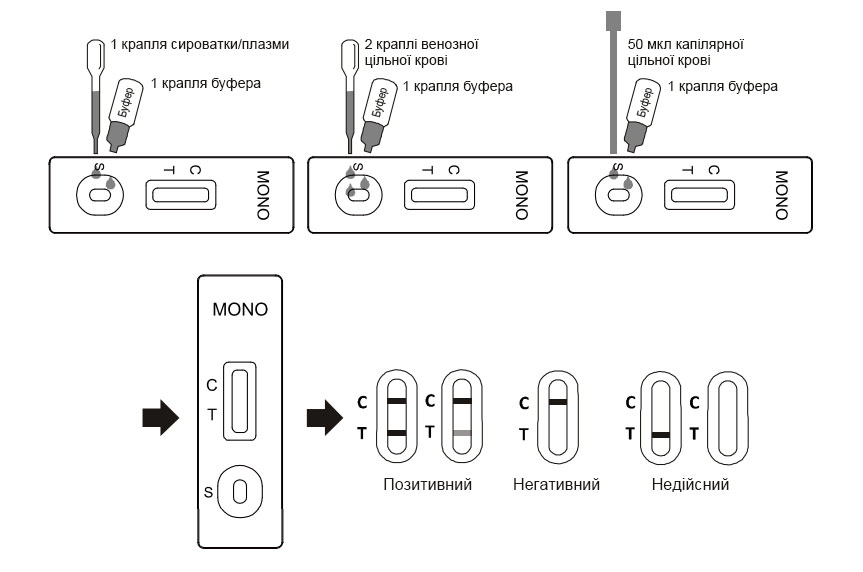 1 крапля сироватки/плазми
1 крапля буфера
Буфер
S T C MONO

2 краплі венозної цільної крові
1 крапля буфера
Буфер
S T C MONO

50 мкл капілярної цільної крові
1 крапля буфера
Буфер
S T C MONO

MONO
C
T
S

C T C T
Позитивний
C T
Негативний
C T C T
Недійсний